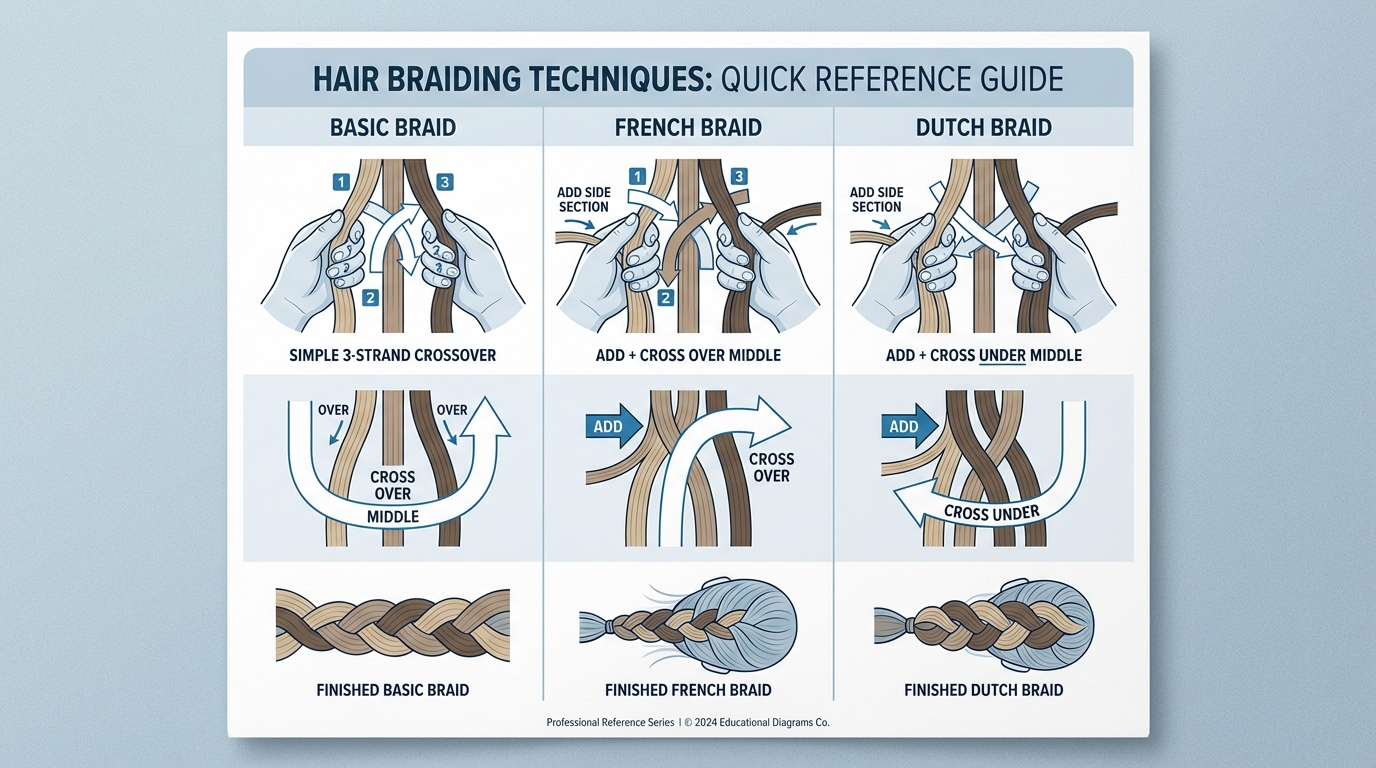 HAIR BRAIDING TECHNIQUES: QUICK REFERENCE GUIDE

BASIC BRAID

1 3 2

SIMPLE 3-STRAND CROSSOVER

OVER OVER CROSS OVER MIDDLE

FINISHED BASIC BRAID

FRENCH BRAID

ADD SIDE SECTION 1 3 2

ADD + CROSS OVER MIDDLE

ADD CROSS OVER

FINISHED FRENCH BRAID

DUTCH BRAID

ADD SIDE SECTION

ADD + CROSS UNDER MIDDLE

ADD CROSS UNDER

FINISHED DUTCH BRAID

Professional Reference Series | © 2024 Educational Diagrams Co.